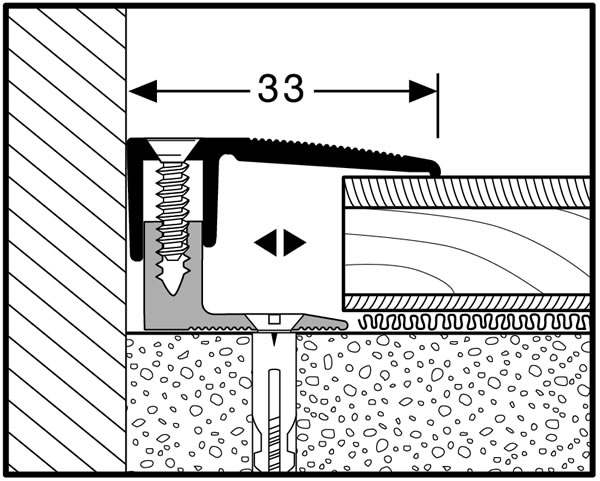 33